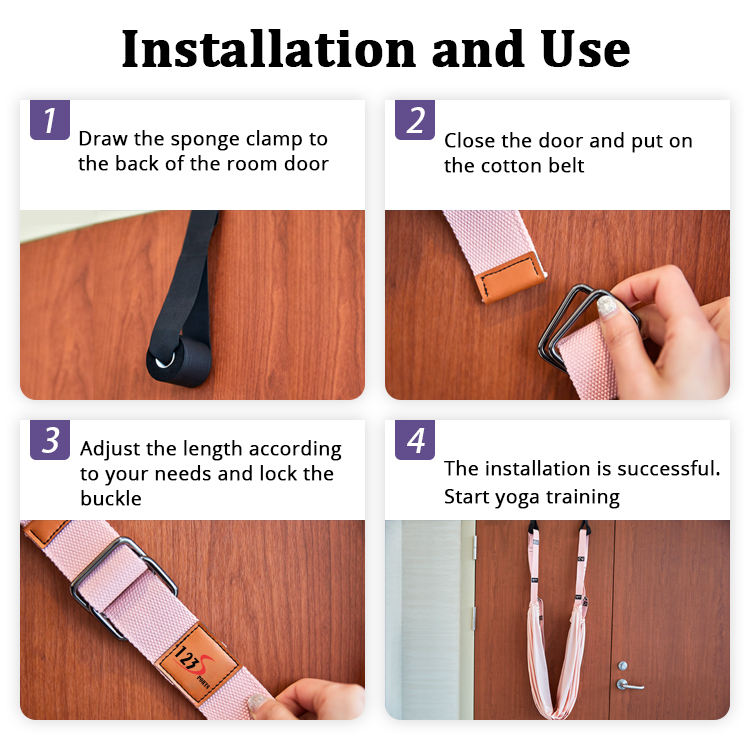 Installation and Use

1 Draw the sponge clamp to the back of the room door

2 Close the door and put on the cotton belt

3 Adjust the length according to your needs and lock the buckle

123 PORTS

4 The installation is successful. Start yoga training