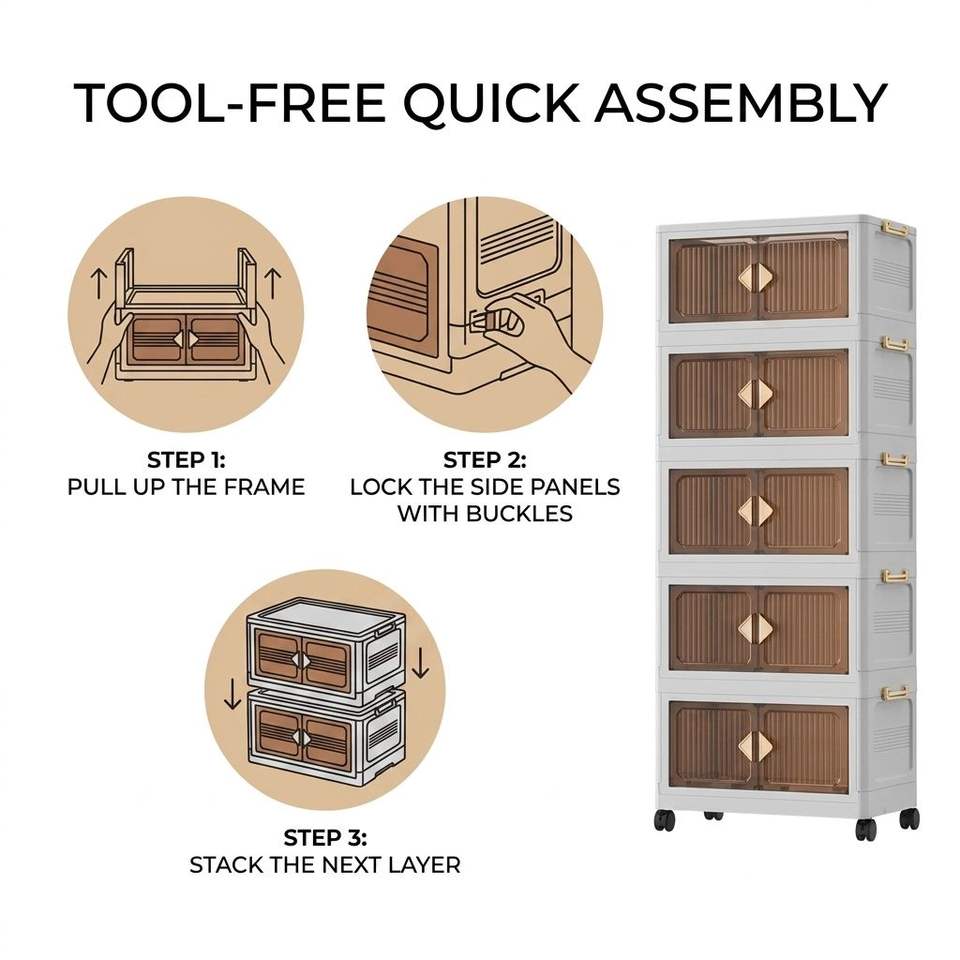 TOOL-FREE QUICK ASSEMBLY

STEP 1:
PULL UP THE FRAME

STEP 2:
LOCK THE SIDE PANELS WITH BUCKLES

STEP 3:
STACK THE NEXT LAYER